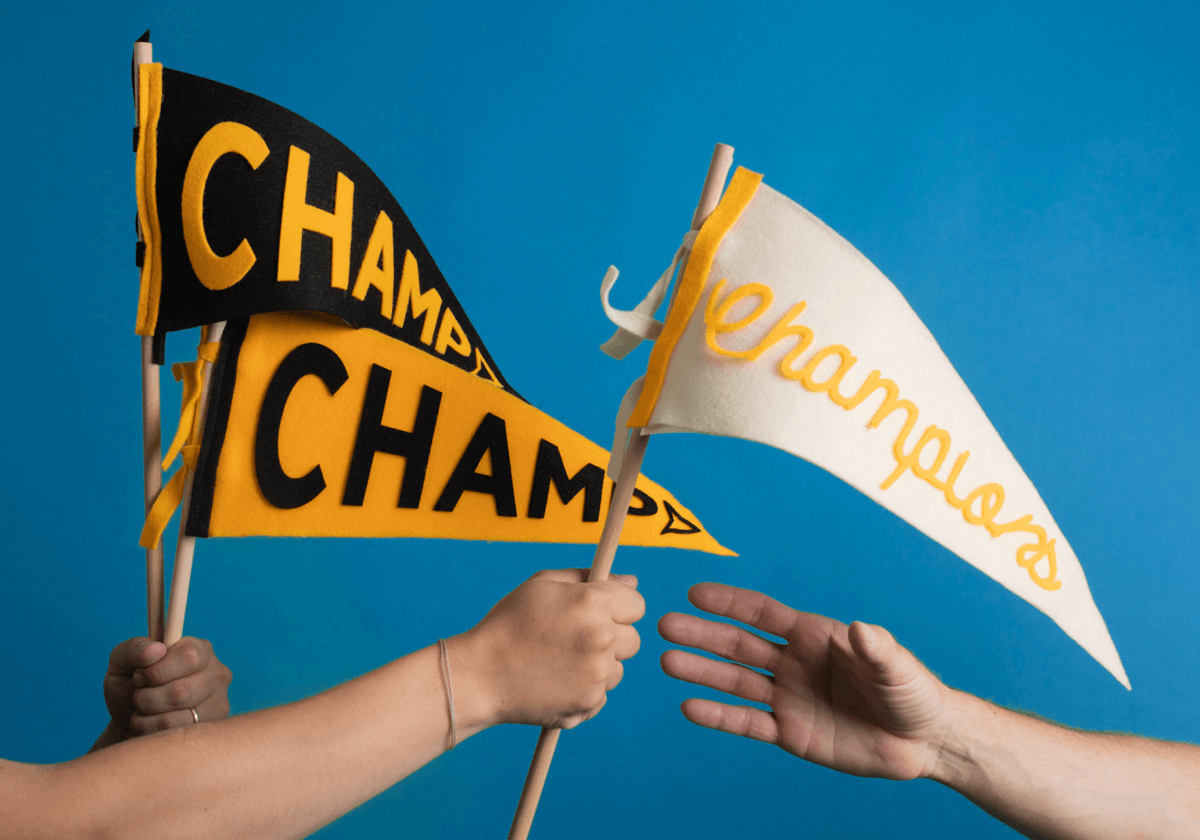 CHAMP

CHAMP

champions